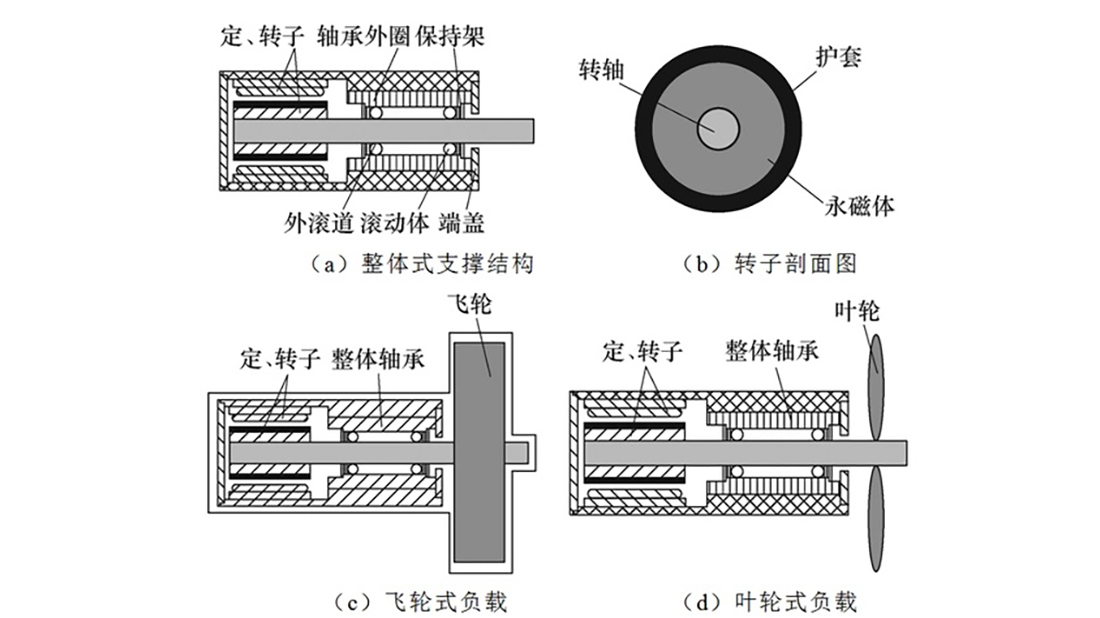 定、转子 轴承外圈 保持架

外滚道 滚动体 端盖

（a）整体式支撑结构

转轴

护套

永磁体

（b）转子剖面图

飞轮

定、转子 整体轴承

（c）飞轮式负载

叶轮

定、转子 整体轴承

（d）叶轮式负载